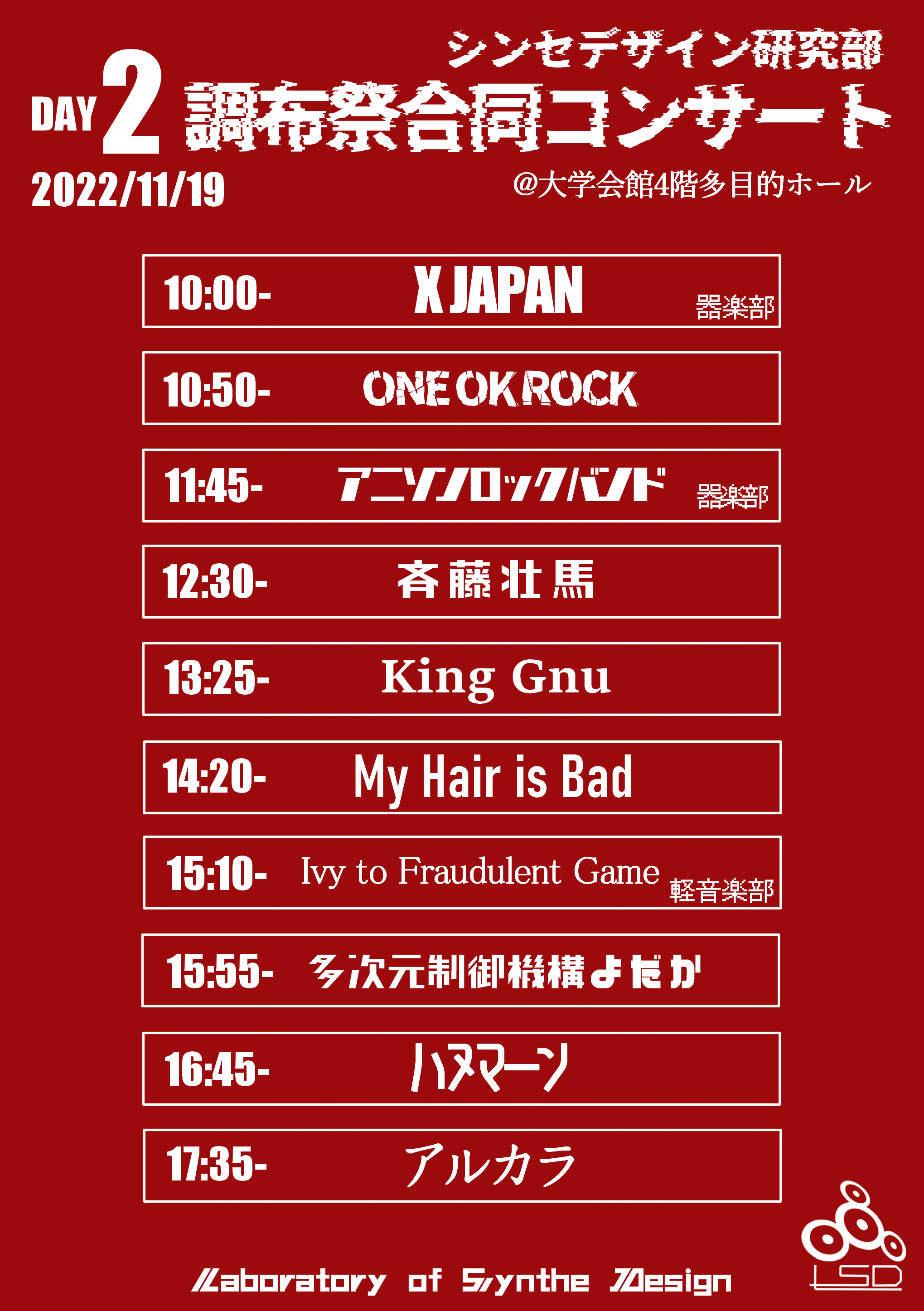 シンセデザイン研究部

DAY 2 調布祭合同コンサート

2022/11/19

@大学会館4階多目的ホール

10:00- X JAPAN 器楽部

10:50- ONE OK ROCK

11:45- アニソンロックバンド 器楽部

12:30- 斉藤壮馬

13:25- King Gnu

14:20- My Hair is Bad

15:10- Ivy to Fraudulent Game 軽音楽部

15:55- 多次元制御機構よだか

16:45- ハヌマーン

17:35- アルカラ

Laboratory of Synthe Design

LSD